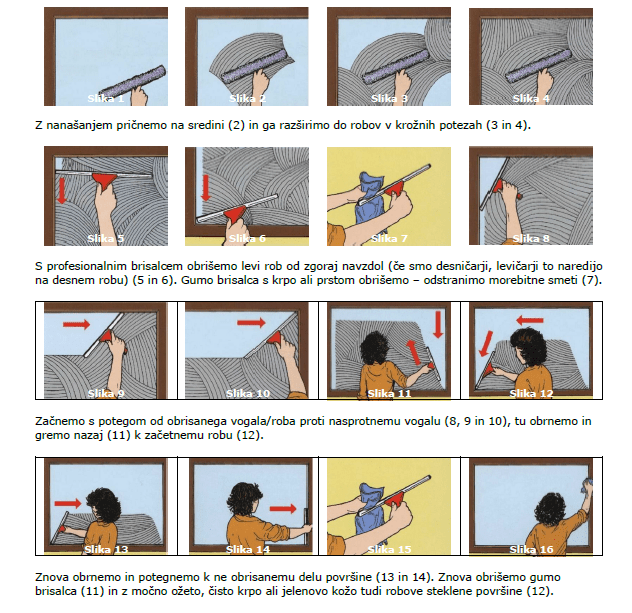 Slika 1

Slika 2

Slika 3

Slika 4

Z nanašanjem pričnemo na sredini (2) in ga razširimo do robov v krožnih potezah (3 in 4).

Slika 5

Slika 6

Slika 7

Slika 8

S profesionalnim brisalcem obrišemo levi rob od zgoraj navzdol (če smo desničarji, levičarji to naredijo na desnem robu) (5 in 6). Gumo brisalca s krpo ali prstom obrišemo – odstranimo morebitne smeti (7).

Slika 9

Slika 10

Slika 11

Slika 12

Začnemo s potegom od obrisanega vogala/roba proti nasprotnemu vogalu (8, 9 in 10), tu obrnemo in gremo nazaj (11) k začetnemu robu (12).

Slika 13

Slika 14

Slika 15

Slika 16

Znova obrnemo in potegnemo k ne obrisanemu delu površine (13 in 14). Znova obrišemo gumo brisalca (11) in z močno ožeto, čisto krpo ali jelenovo kožo tudi robove steklene površine (12).